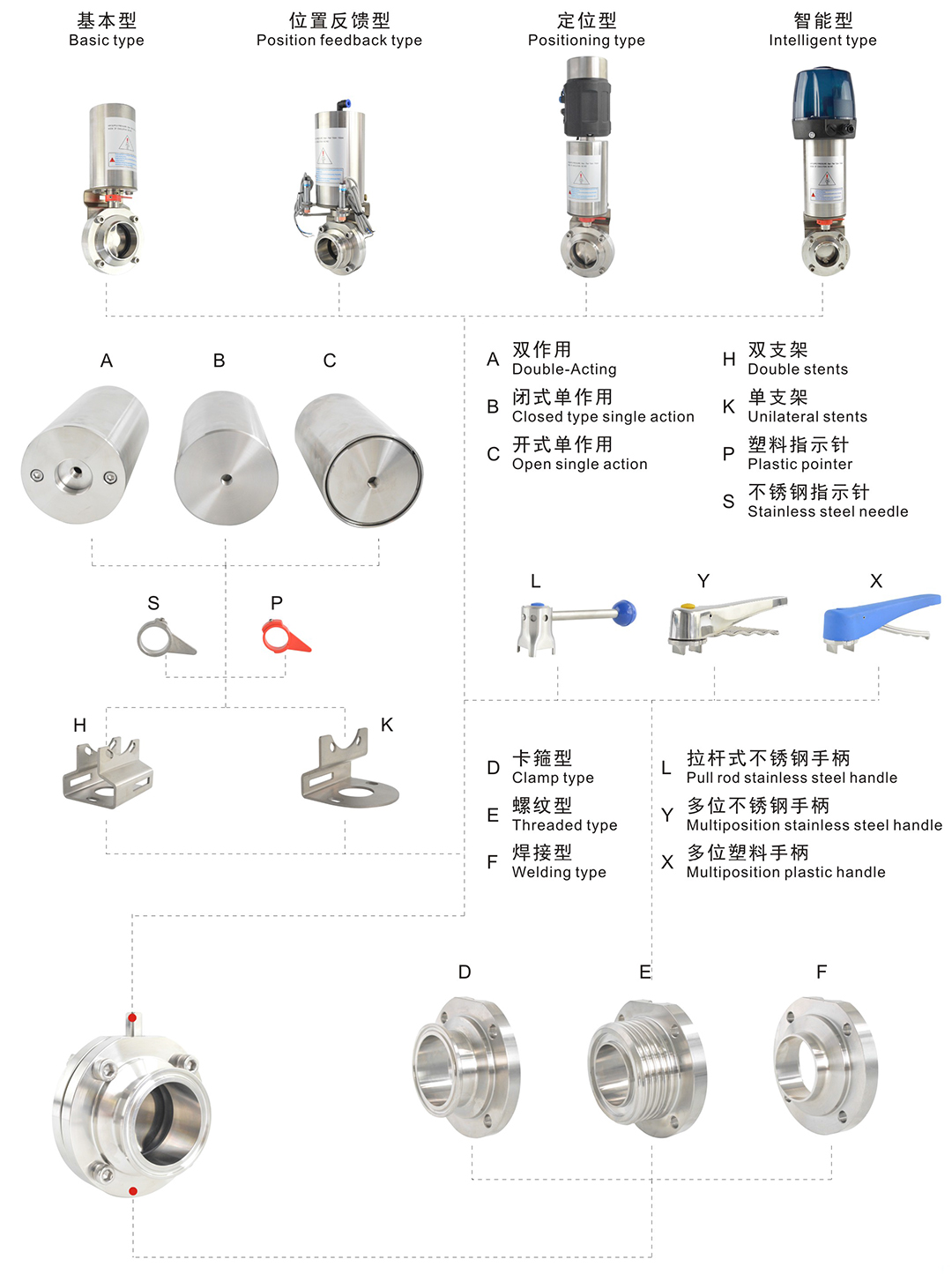 基本型
Basic type

位置反馈型
Position feedback type

定位型
Positioning type

智能型
Intelligent type

A B C

A 双作用
Double-Acting

B 闭式单作用
Closed type single action

C 开式单作用
Open single action

H 双支架
Double stents

K 单支架
Unilateral stents

P 塑料指示针
Plastic pointer

S 不锈钢指示针
Stainless steel needle

S P

L Y X

H K

D 卡箍型
Clamp type

E 螺纹型
Threaded type

F 焊接型
Welding type

L 拉杆式不锈钢手柄
Pull rod stainless steel handle

Y 多位不锈钢手柄
Multiposition stainless steel handle

X 多位塑料手柄
Multiposition plastic handle

D E F